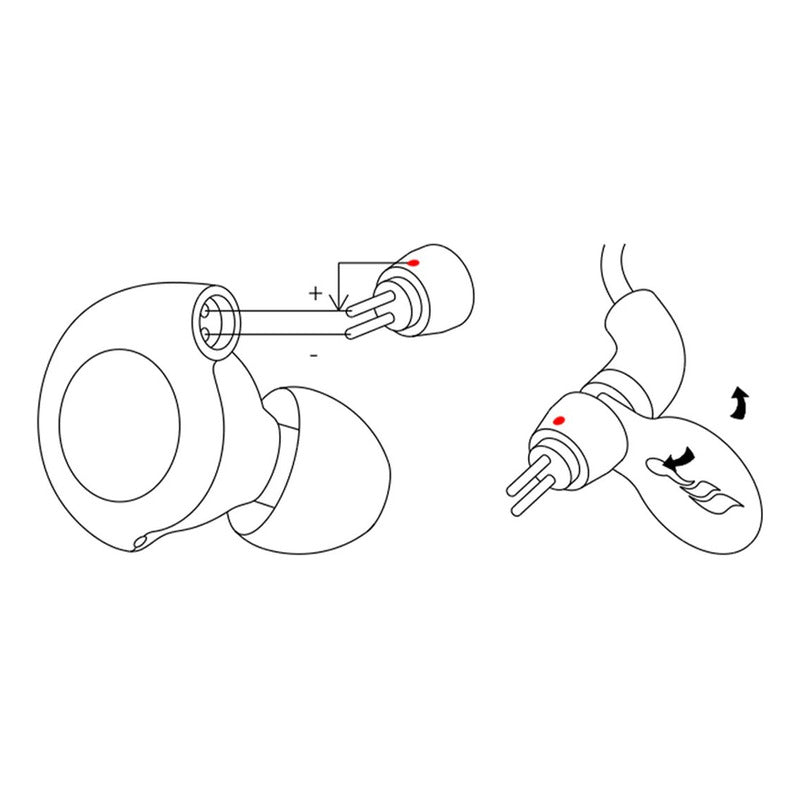 +
-