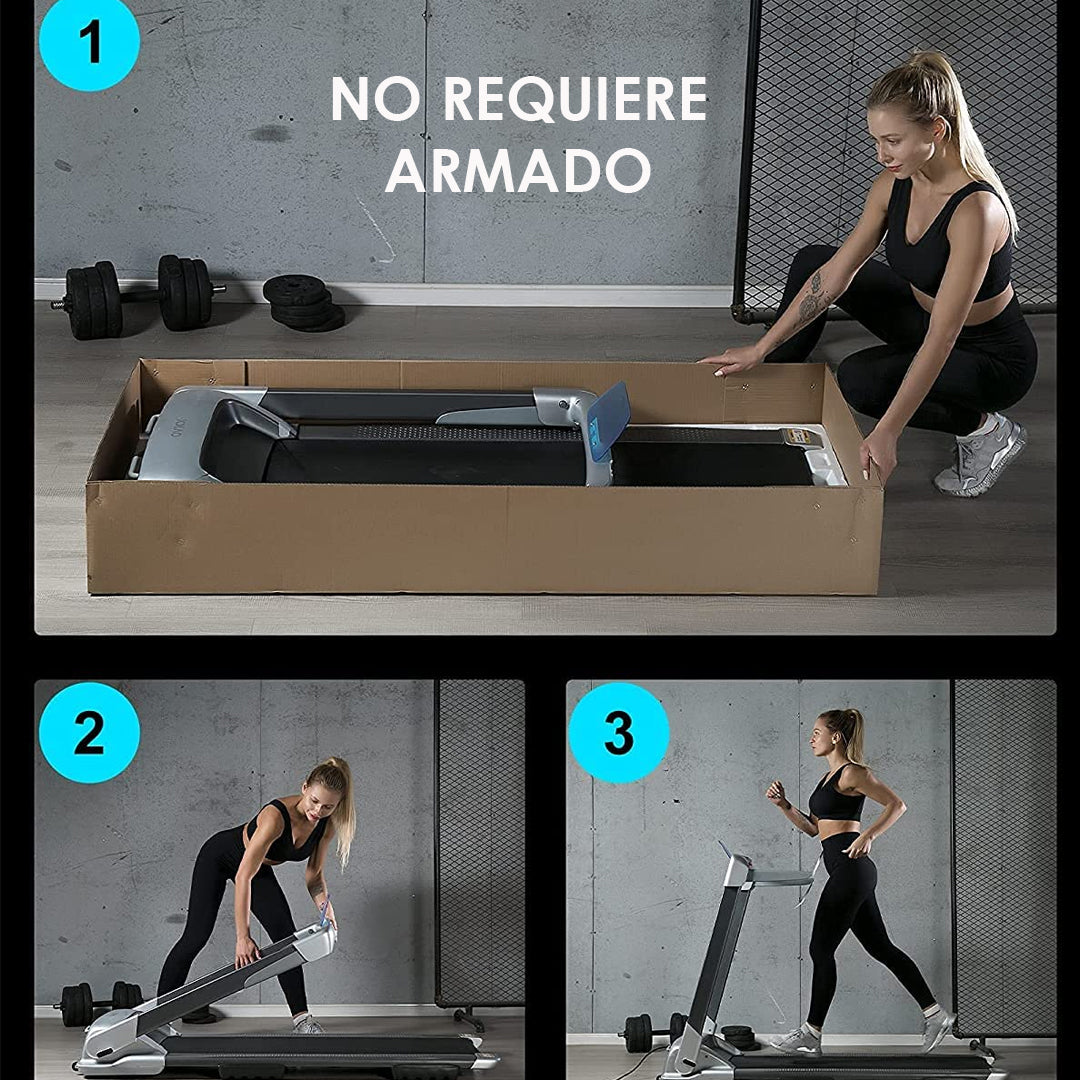 1

NO REQUIERE ARMADO

2

3